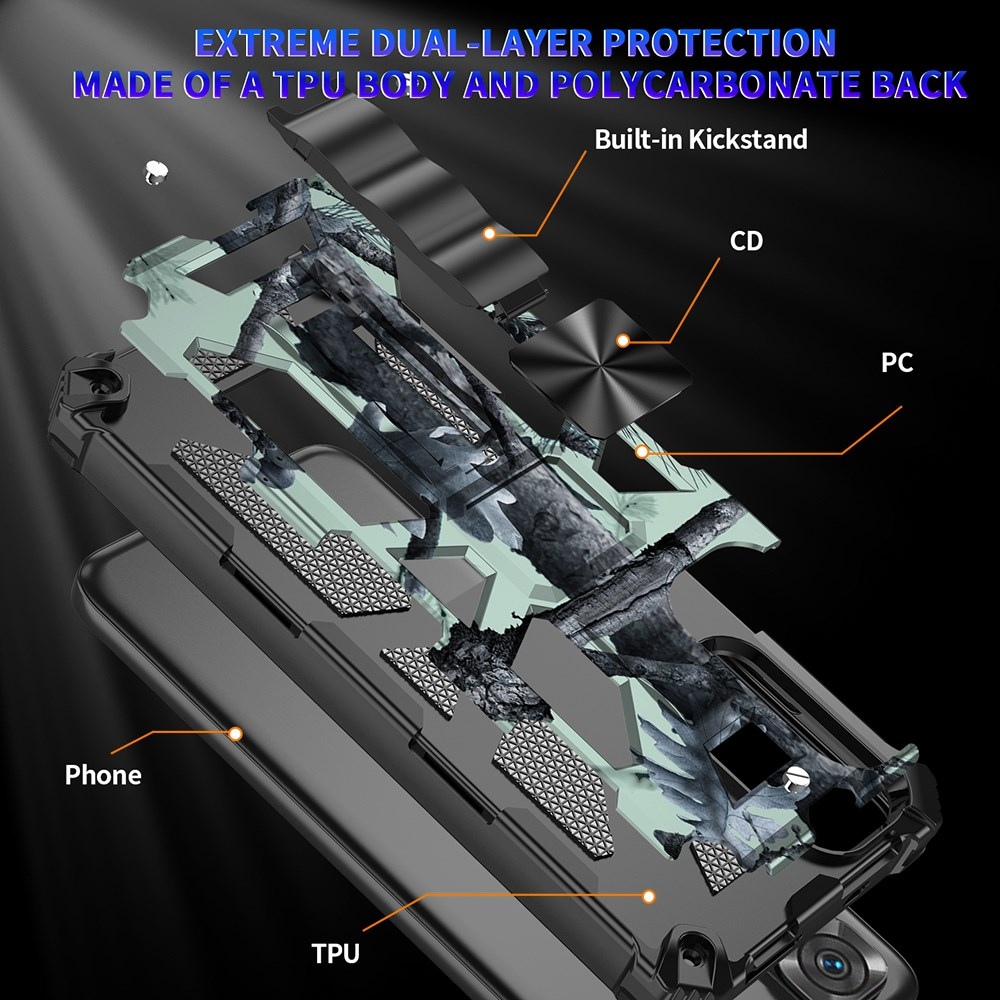 EXTREME DUAL-LAYER PROTECTION
MADE OF A TPU BODY AND POLYCARBONATE BACK

Built-in Kickstand

CD

PC

Phone

TPU