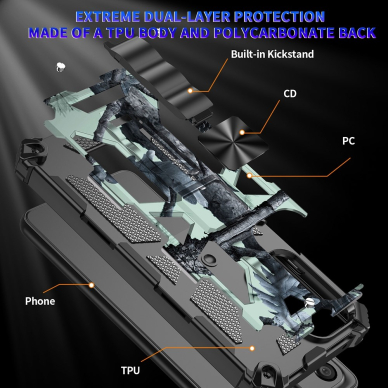 EXTREME DUAL-LAYER PROTECTION
MADE OF A TPU BODY AND POLYCARBONATE BACK

Built-in Kickstand

CD

PC

Phone

TPU