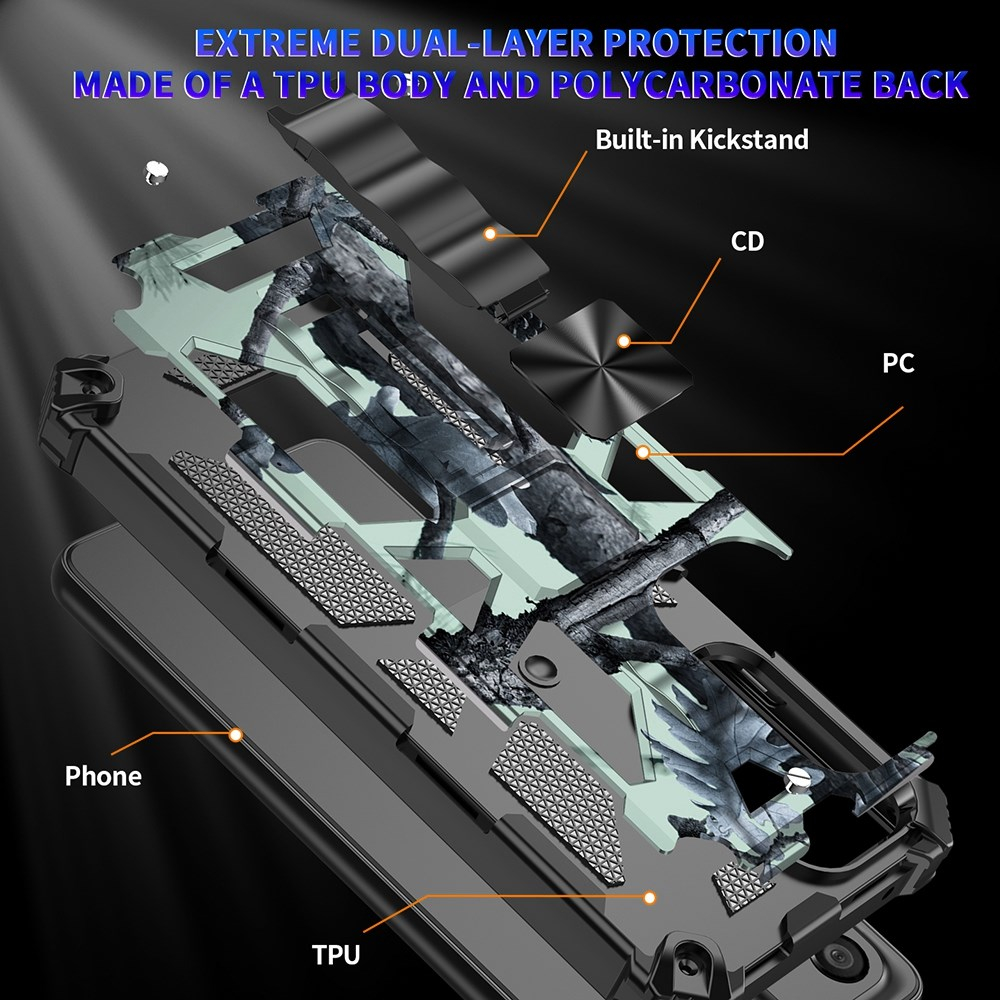 EXTREME DUAL-LAYER PROTECTION
MADE OF A TPU BODY AND POLYCARBONATE BACK

Built-in Kickstand

CD

PC

Phone

TPU