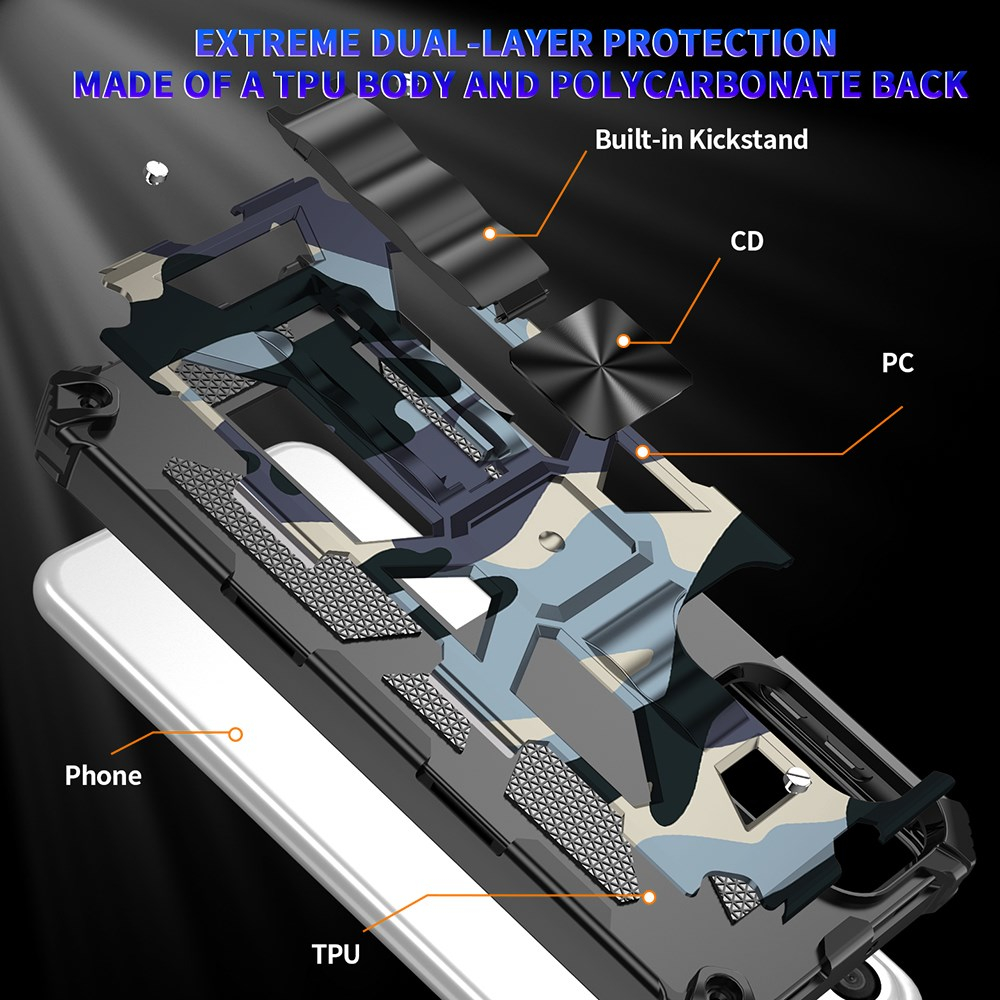 EXTREME DUAL-LAYER PROTECTION
MADE OF A TPU BODY AND POLYCARBONATE BACK

Built-in Kickstand

CD

PC

Phone

TPU