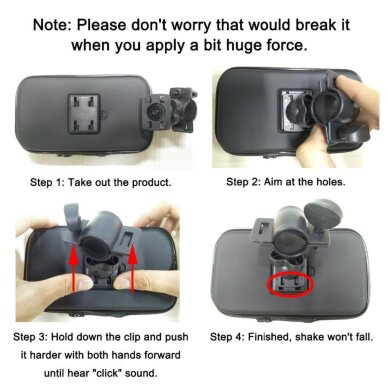 Note: Please don't worry that would break it when you apply a bit huge force.

Step 1: Take out the product.

Step 2: Aim at the holes.

Step 3: Hold down the clip and push it harder with both hands forward until hear "click" sound.

Step 4: Finished, shake won't fall.