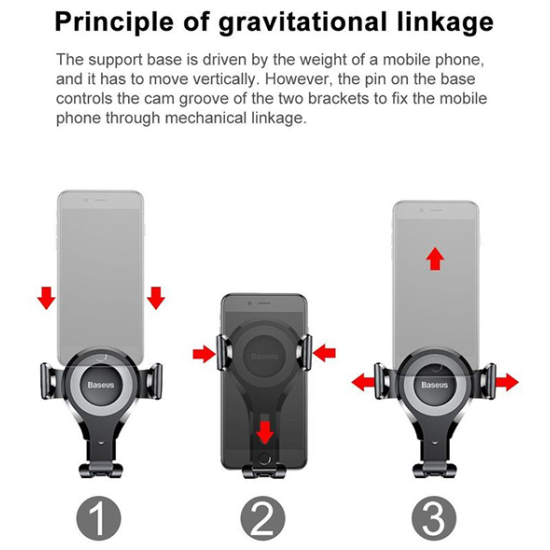 Principle of gravitational linkage

The support base is driven by the weight of a mobile phone, and it has to move vertically. However, the pin on the base controls the cam groove of the two brackets to fix the mobile phone through mechanical linkage.

Baseus

Baseus

Baseus

1

2

3